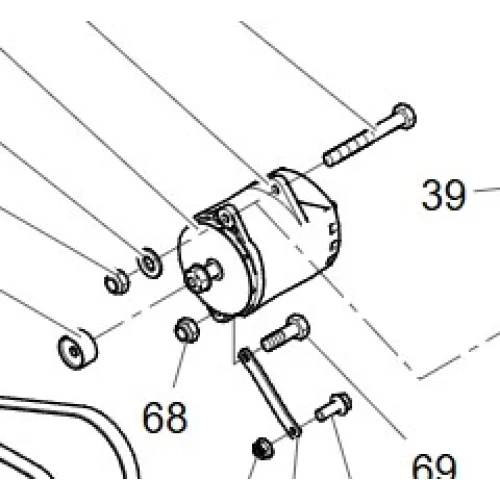 39

68

69