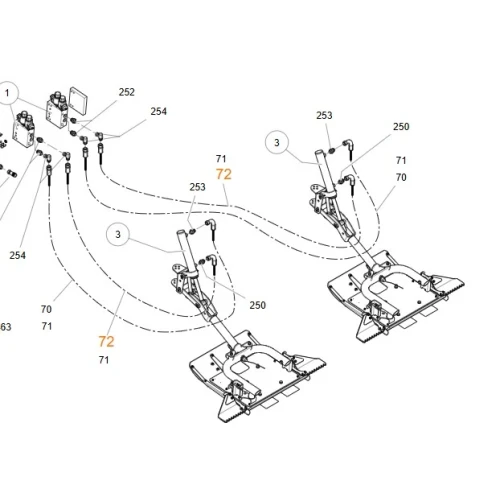 1
252
254
253
250
3
71
72
71
70
253
3
254
250
70
71
63
72
71